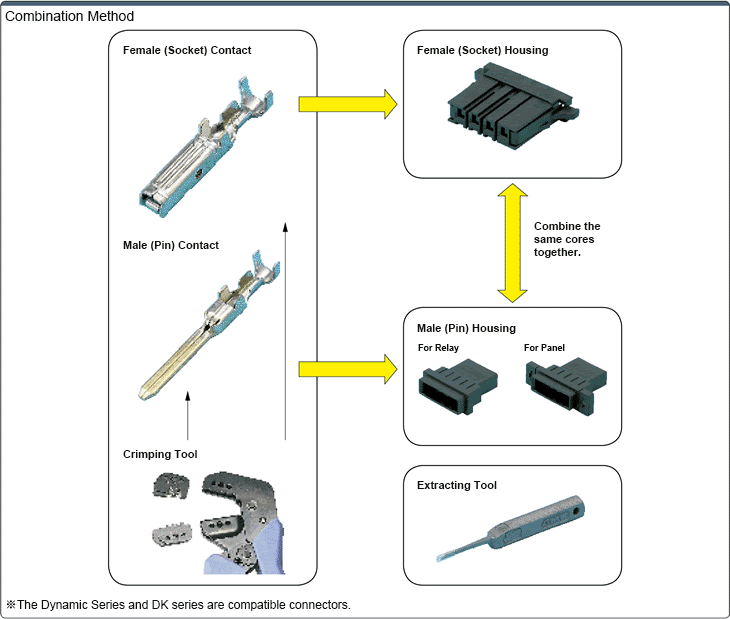 Combination Method

Female (Socket) Contact

Male (Pin) Contact

Crimping Tool

Female (Socket) Housing

Combine the same cores together.

Male (Pin) Housing

For Relay

For Panel

Extracting Tool

※The Dynamic Series and DK series are compatible connectors.