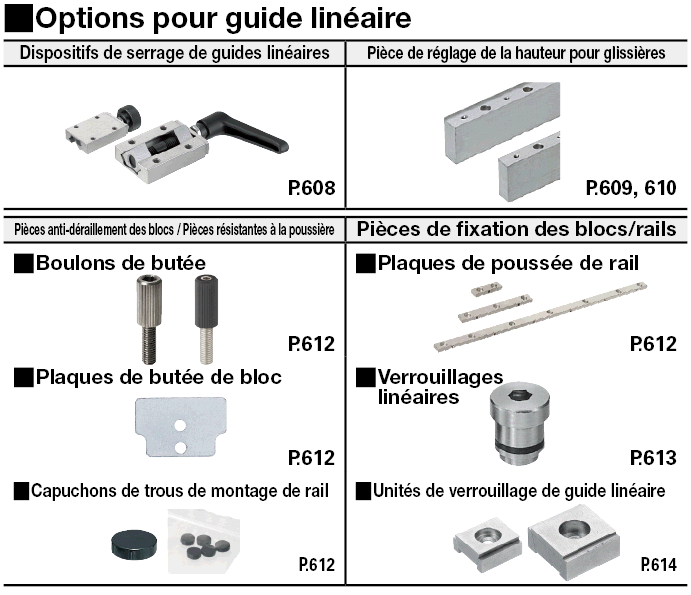 ■Options pour guide linéaire

Dispositifs de serrage de guides linéaires

P.608

Pièce de réglage de la hauteur pour glissières

P.609, 610

Pièces anti-déraillement des blocs / Pièces résistantes à la poussière

■Boulons de butée

P.612

■Plaques de butée de bloc

P.612

■Capuchons de trous de montage de rail

P.612

Pièces de fixation des blocs/rails

■Plaques de poussée de rail

P.612

■Verrouillages linéaires

P.613

■Unités de verrouillage de guide linéaire

P.614