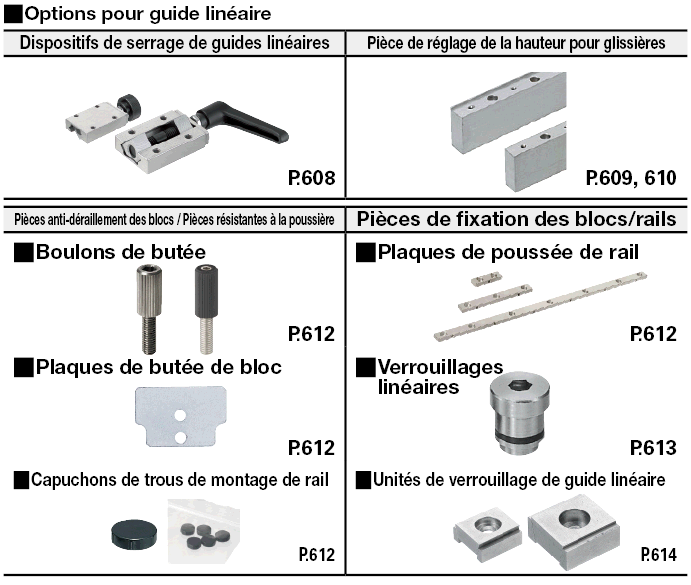 ■Options pour guide linéaire

Dispositifs de serrage de guides linéaires

P.608

Pièce de réglage de la hauteur pour glissières

P.609, 610

Pièces anti-déraillement des blocs / Pièces résistantes à la poussière

■Boulons de butée

P.612

■Plaques de butée de bloc

P.612

■Capuchons de trous de montage de rail

P.612

Pièces de fixation des blocs/rails

■Plaques de poussée de rail

P.612

■Verrouillages linéaires

P.613

■Unités de verrouillage de guide linéaire

P.614