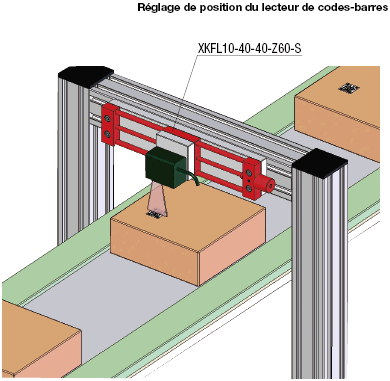 Réglage de position du lecteur de codes-barres

XKFL10-40-40-Z60-S